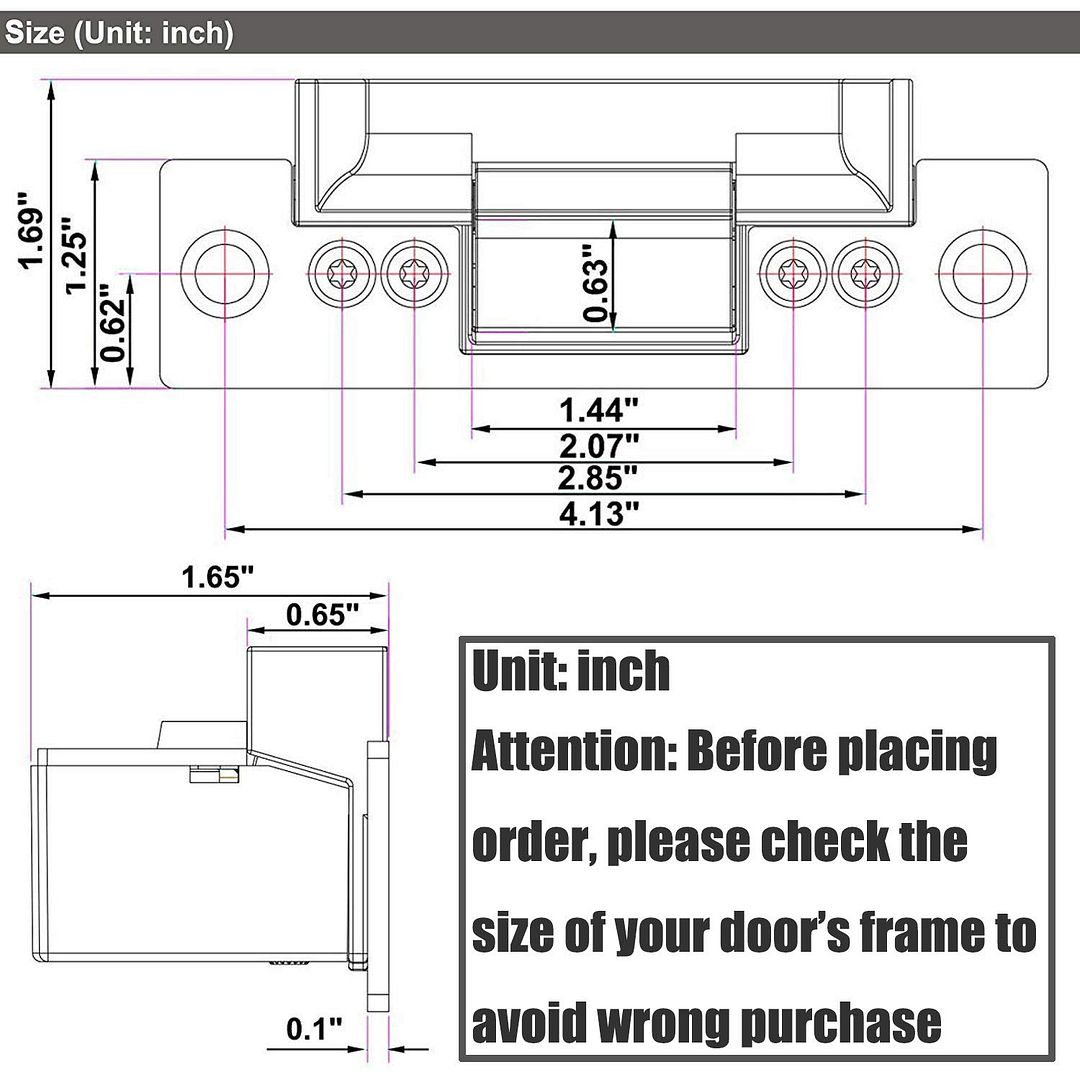 Size (Unit: inch)

1.69"
1.25"
0.62"
0.63"
1.44"
2.07"
2.85"
4.13"

1.65"
0.65"
0.1"

Unit: inch
Attention: Before placing order, please check the size of your door's frame to avoid wrong purchase