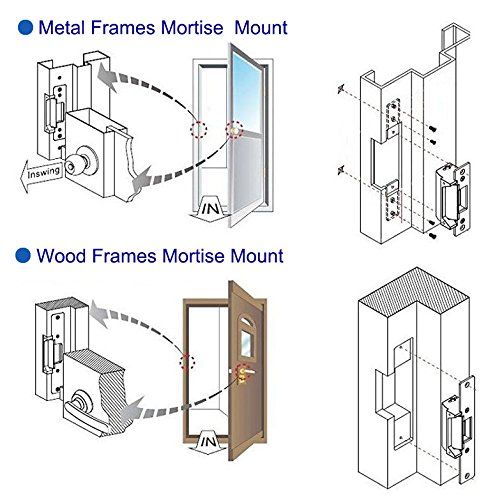 Metal Frames Mortise  Mount

Inswing

IN

Wood Frames Mortise Mount

IN